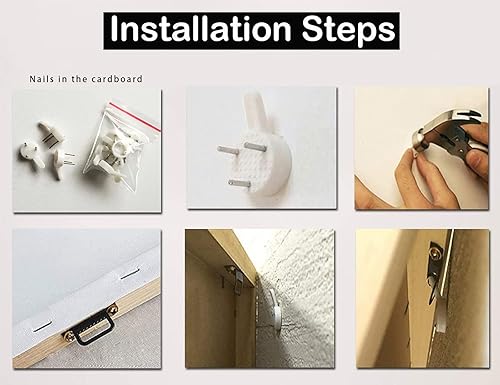 Installation Steps

Nails in the cardboard