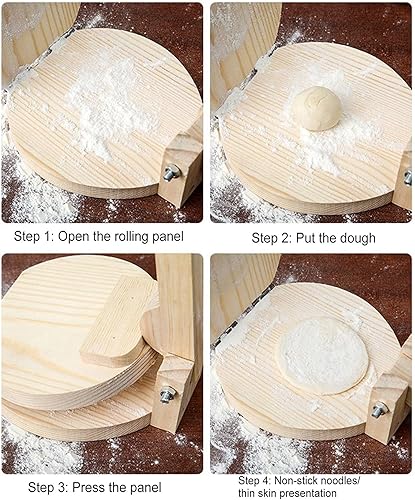 Step 1: Open the rolling panel

Step 2: Put the dough

Step 3: Press the panel

Step 4: Non-stick noodles/ thin skin presentation