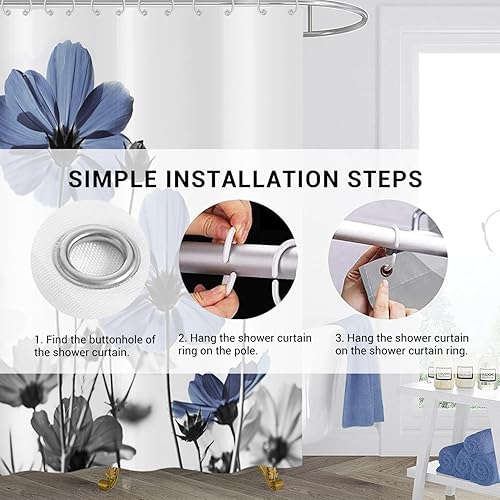 SIMPLE INSTALLATION STEPS

1. Find the buttonhole of the shower curtain.

2. Hang the shower curtain ring on the pole.

3. Hang the shower curtain on the shower curtain ring.