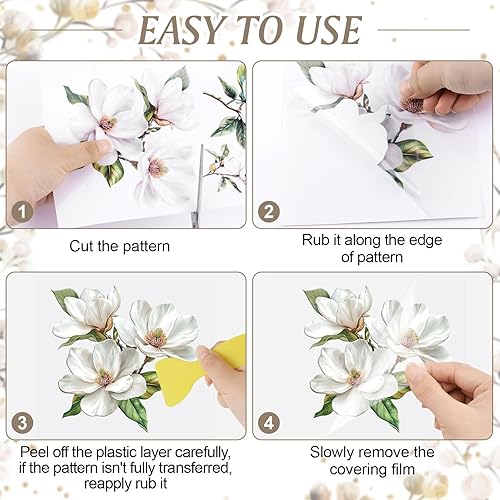 EASY TO USE

1

Cut the pattern

2

Rub it along the edge of pattern

3

Peel off the plastic layer carefully, if the pattern isn't fully transferred, reapply rub it

4

Slowly remove the covering film