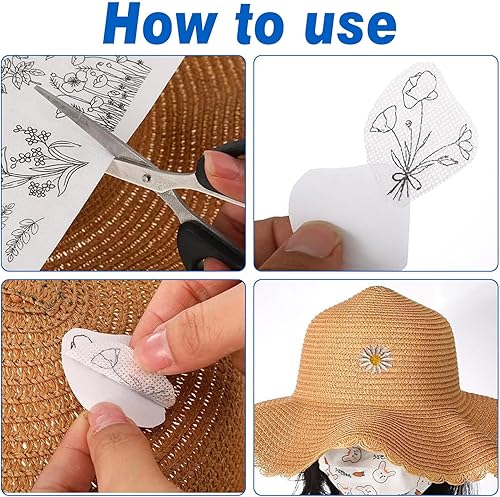 How to use