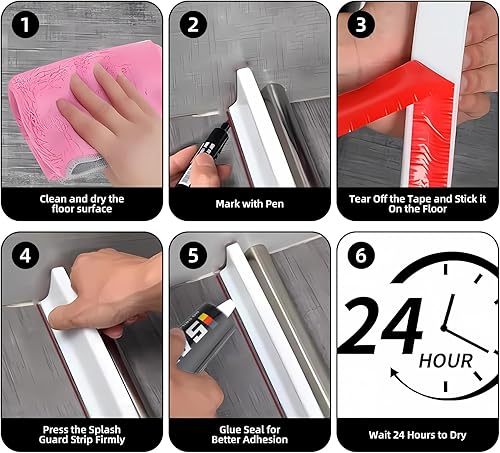 1
Clean and dry the floor surface

2
Mark with Pen

3
Tear Off the Tape and Stick it On the Floor

4
Press the Splash Guard Strip Firmly

5
Glue Seal for Better Adhesion

6
24
HOUR
Wait 24 Hours to Dry