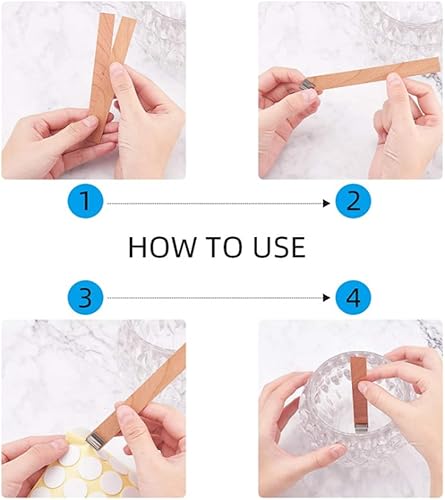 1

2

HOW TO USE

3

4