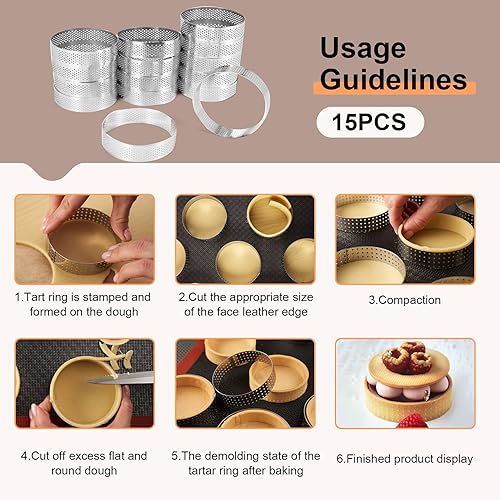 Usage Guidelines

15PCS

1.Tart ring is stamped and formed on the dough

2.Cut the appropriate size of the face leather edge

3.Compaction

4.Cut off excess flat and round dough

5.The demolding state of the tartar ring after baking

6.Finished product display