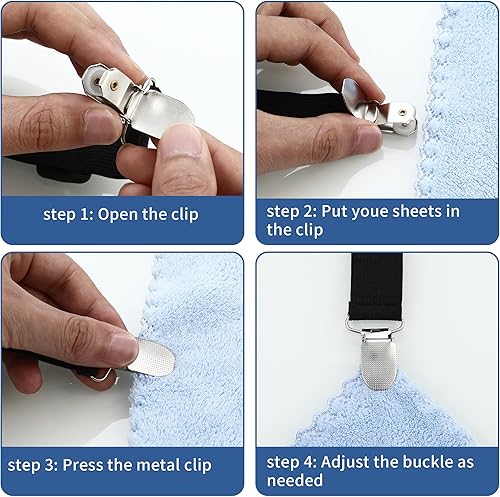 step 1: Open the clip

step 2: Put youe sheets in the clip

step 3: Press the metal clip

step 4: Adjust the buckle as needed