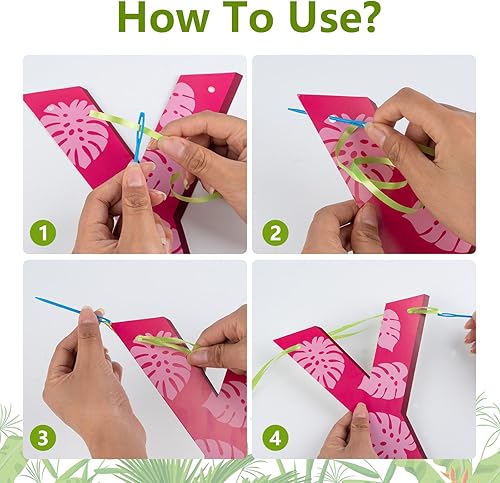 How To Use?

1

2

3

4