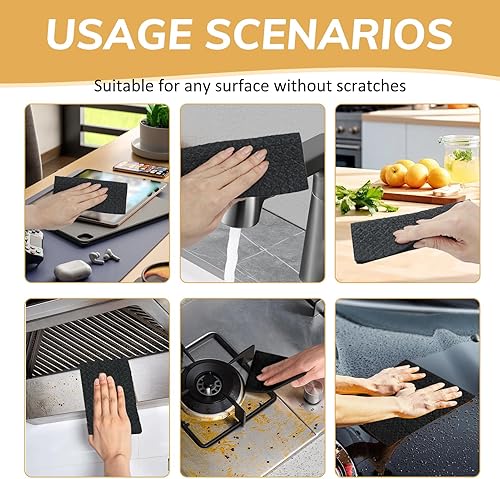 USAGE SCENARIOS

Suitable for any surface without scratches