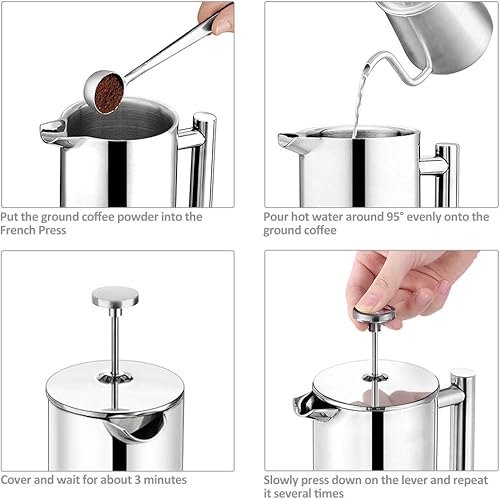 Put the ground coffee powder into the French Press

Pour hot water around 95° evenly onto the ground coffee

Cover and wait for about 3 minutes

Slowly press down on the lever and repeat it several times