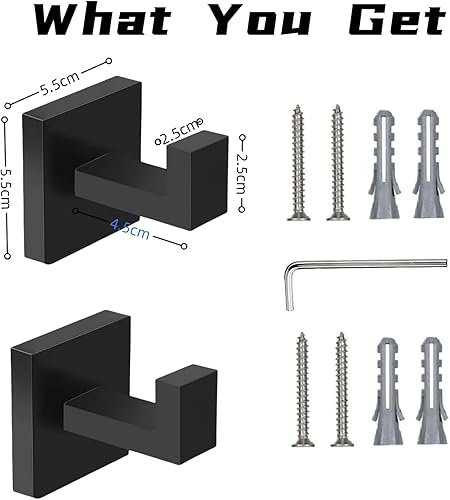 What You Get

5.5cm

5.5cm

2.5cm

2.5cm

4.5cm