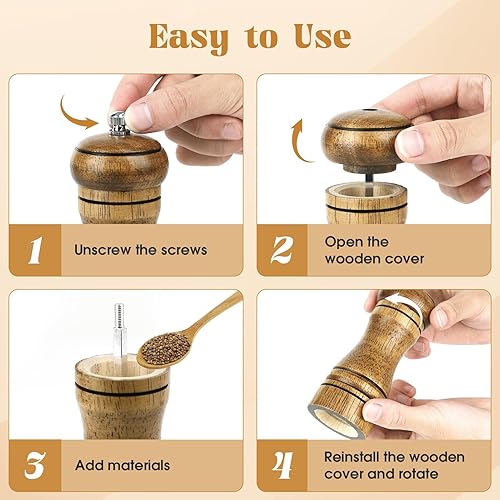 Easy to Use

1 Unscrew the screws

2 Open the wooden cover

3 Add materials

4 Reinstall the wooden cover and rotate