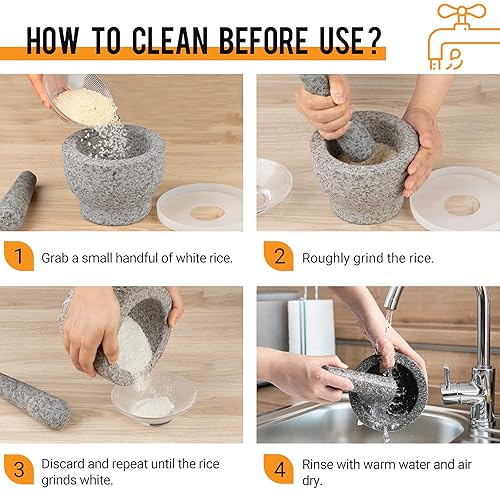 HOW TO CLEAN BEFORE USE?

1 Grab a small handful of white rice.

2 Roughly grind the rice.

3 Discard and repeat until the rice grinds white.

4 Rinse with warm water and air dry.