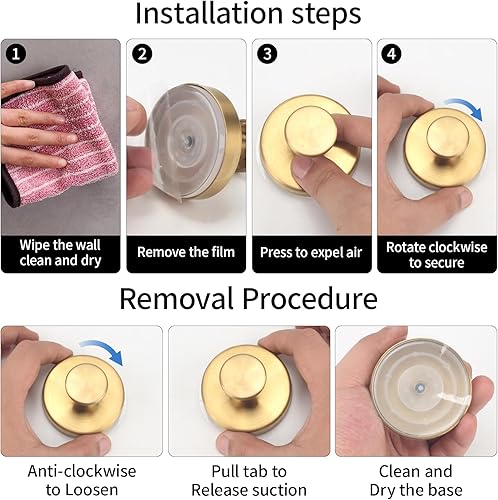 Installation steps

1
Wipe the wall clean and dry

2
Remove the film

3
Press to expel air

4
Rotate clockwise to secure

Removal Procedure

Anti-clockwise to Loosen

Pull tab to Release suction

Clean and Dry the base