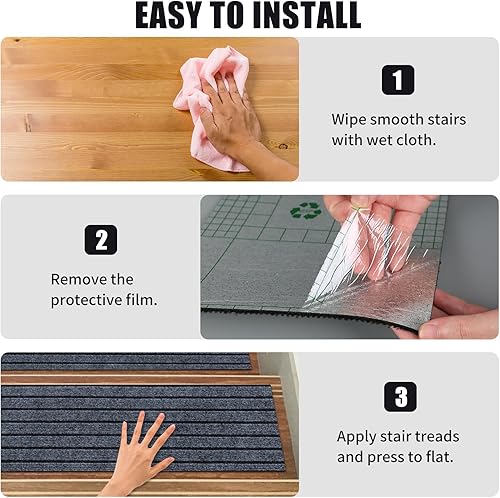 EASY TO INSTALL

1

Wipe smooth stairs with wet cloth.

2

Remove the protective film.

3

Apply stair treads and press to flat.