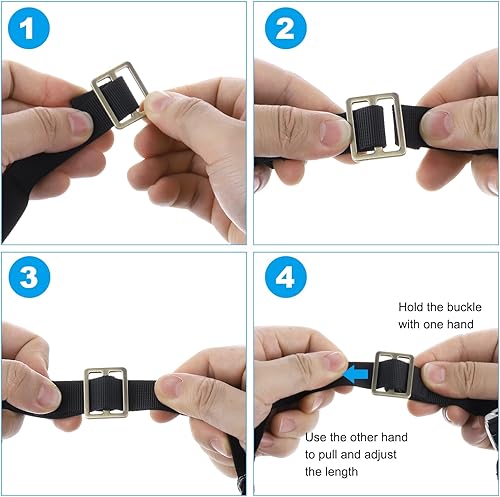 1

2

3

4

Hold the buckle with one hand

Use the other hand to pull and adjust the length