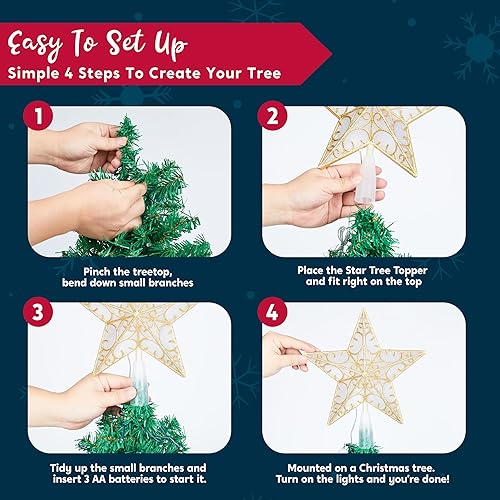 Easy To Set Up
Simple 4 Steps To Create Your Tree

1

Pinch the treetop, bend down small branches

2

Place the Star Tree Topper and fit right on the top

3

Tidy up the small branches and insert 3 AA batteries to start it.

4

Mounted on a Christmas tree. Turn on the lights and you're done!