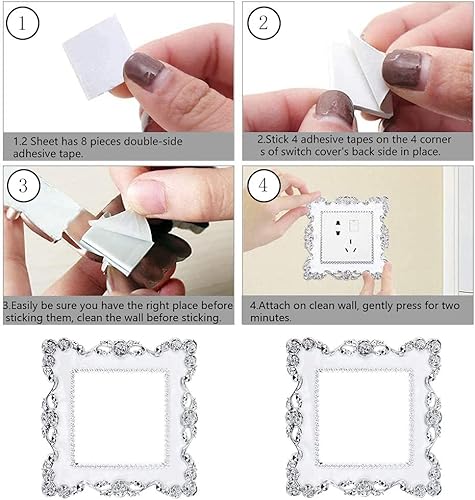 1

1.2 Sheet has 8 pieces double-side adhesive tape.

2

2.Stick 4 adhesive tapes on the 4 corner s of switch cover's back side in place.

3

3.Easily be sure you have the right place before sticking them, clean the wall before sticking.

4

4.Attach on clean wall, gently press for two minutes.