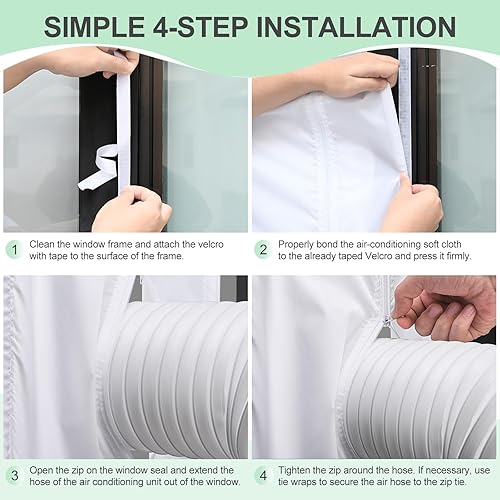 SIMPLE 4-STEP INSTALLATION

1 Clean the window frame and attach the velcro with tape to the surface of the frame.

2 Properly bond the air-conditioning soft cloth to the already taped Velcro and press it firmly.

3 Open the zip on the window seal and extend the hose of the air conditioning unit out of the window.

4 Tighten the zip around the hose. If necessary, use tie wraps to secure the air hose to the zip tie.