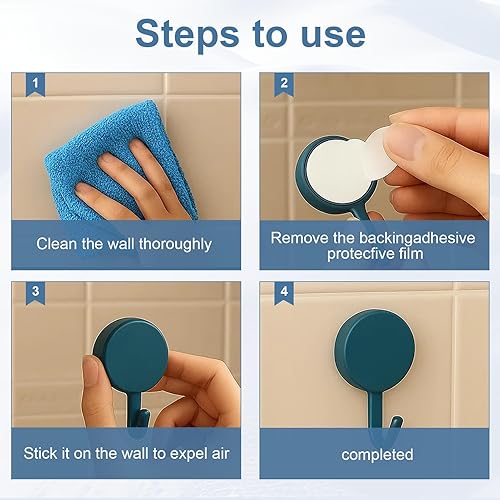 Steps to use

1

Clean the wall thoroughly

2

Remove the backingadhesive protecfive film

3

Stick it on the wall to expel air

4

completed