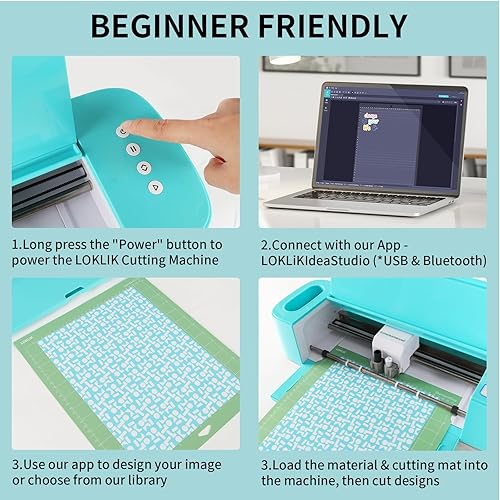 BEGINNER FRIENDLY

1.Long press the "Power" button to power the LOKLIK Cutting Machine

2.Connect with our App - LOKLiKIdeaStudio (*USB & Bluetooth)

3.Use our app to design your image or choose from our library

3.Load the material & cutting mat into the machine, then cut designs