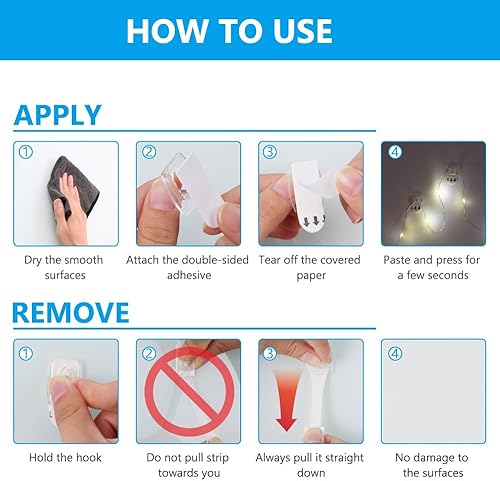 HOW TO USE

APPLY

①
Dry the smooth surfaces

②
Attach the double-sided adhesive

③
Tear off the covered paper

④
Paste and press for a few seconds

REMOVE

①
Hold the hook

②
Do not pull strip towards you

③
Always pull it straight down

④
No damage to the surfaces