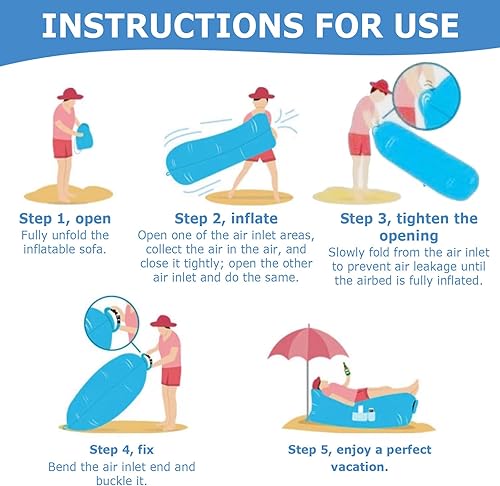 INSTRUCTIONS FOR USE

Step 1, open
Fully unfold the inflatable sofa.

Step 2, inflate
Open one of the air inlet areas, collect the air in the air, and close it tightly; open the other air inlet and do the same.

Step 3, tighten the opening
Slowly fold from the air inlet to prevent air leakage until the airbed is fully inflated.

Step 4, fix
Bend the air inlet end and buckle it.

Step 5, enjoy a perfect vacation.