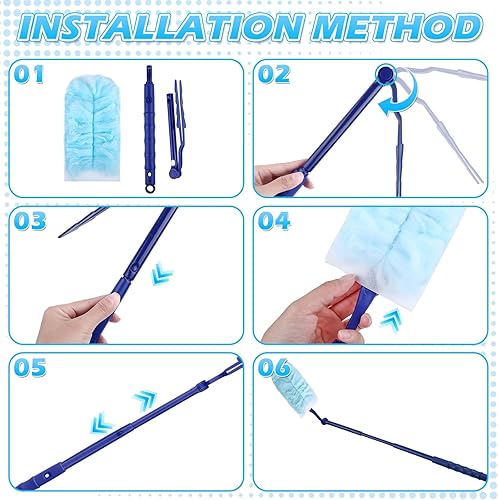 INSTALLATION METHOD

01

02

03

04

05

06