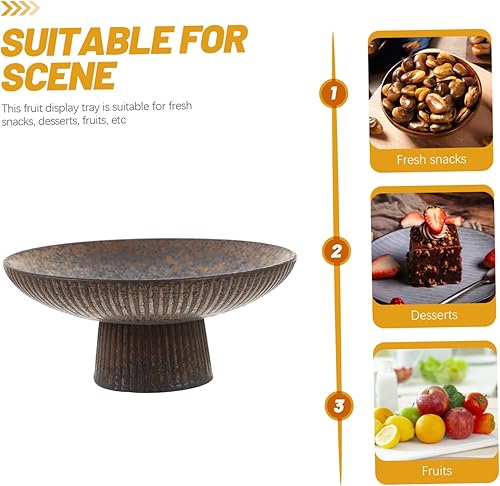 SUITABLE FOR SCENE

This fruit display tray is suitable for fresh snacks, desserts, fruits, etc

1

Fresh snacks

2

Desserts

3

Fruits