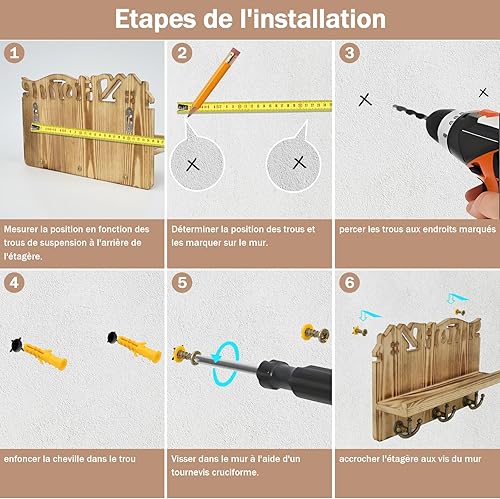 Etapes de l'installation

1

Mesurer la position en fonction des trous de suspension à l'arrière de l'étagère.

2

Déterminer la position des trous et les marquer sur le mur.

3

percer les trous aux endroits marqués

4

enfoncer la cheville dans le trou

5

Visser dans le mur à l'aide d'un tournevis cruciforme.

6

accrocher l'étagère aux vis du mur