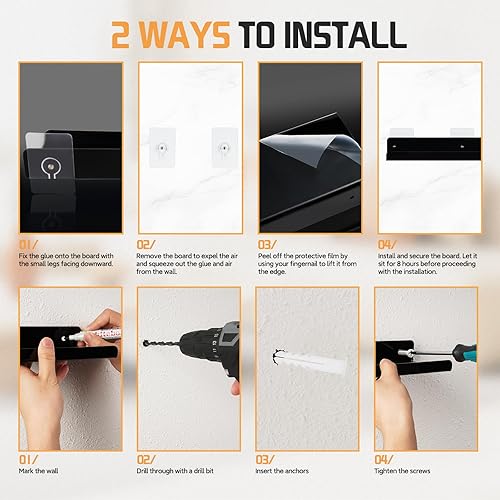 2 WAYS TO INSTALL

01/
Fix the glue onto the board with the small legs facing downward.

02/
Remove the board to expel the air and squeeze out the glue and air from the wall.

03/
Peel off the protective film by using your fingernail to lift it from the edge.

04/
Install and secure the board. Let it sit for 8 hours before proceeding with the installation.

01/
Mark the wall

02/
Drill through with a drill bit

03/
Insert the anchors

04/
Tighten the screws