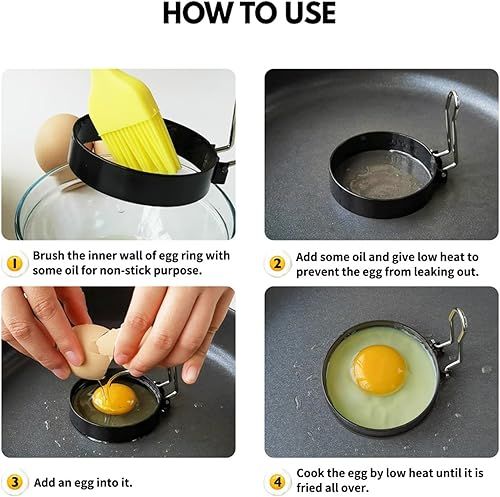 HOW TO USE

1 Brush the inner wall of egg ring with some oil for non-stick purpose.

2 Add some oil and give low heat to prevent the egg from leaking out.

3 Add an egg into it.

4 Cook the egg by low heat until it is fried all over.