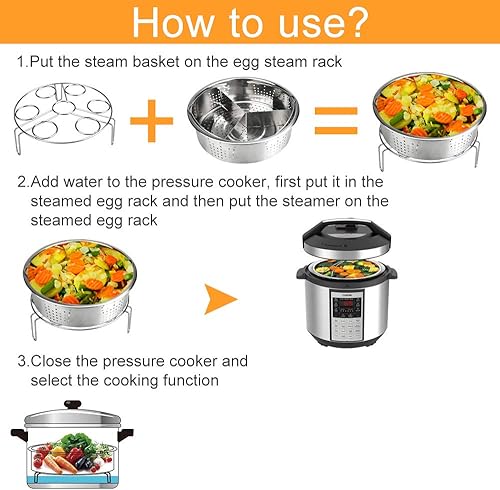 How to use?

1.Put the steam basket on the egg steam rack

2.Add water to the pressure cooker, first put it in the steamed egg rack and then put the steamer on the steamed egg rack

3.Close the pressure cooker and select the cooking function