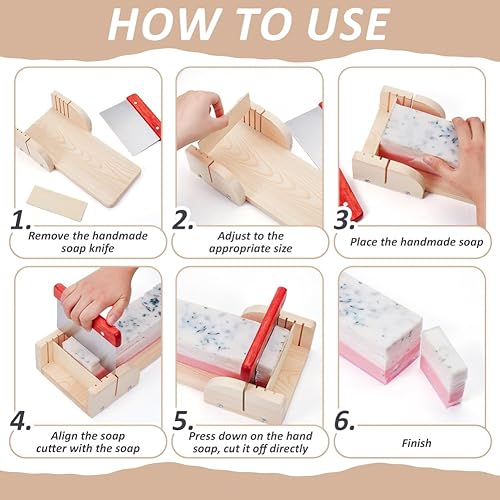 HOW TO USE

1.
Remove the handmade soap knife

2.
Adjust to the appropriate size

3.
Place the handmade soap

4.
Align the soap cutter with the soap

5.
Press down on the hand soap, cut it off directly

6.
Finish