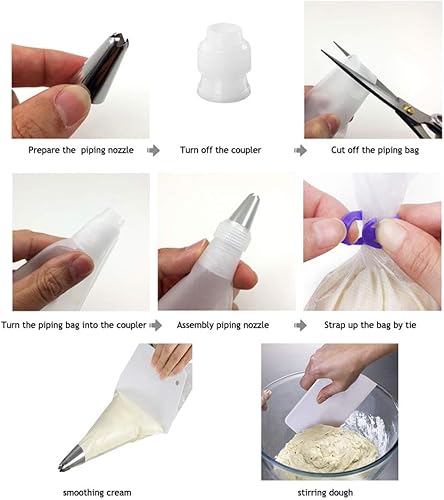 Prepare the piping nozzle

Turn off the coupler

Cut off the piping bag

Turn the piping bag into the coupler

Assembly piping nozzle

Strap up the bag by tie

smoothing cream

stirring dough