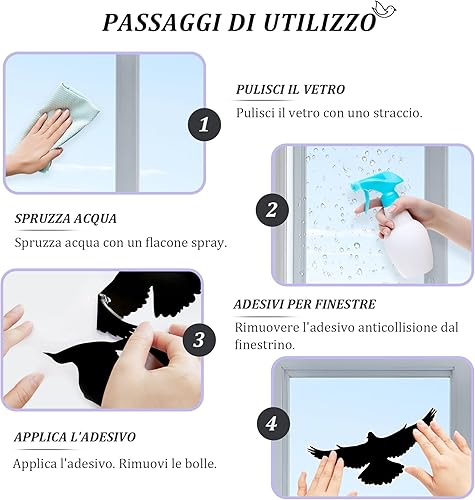 PASSAGGI DI UTILIZZO

1

PULISCI IL VETRO

Pulisci il vetro con uno straccio.

2

SPRUZZA ACQUA

Spruzza acqua con un flacone spray.

3

ADESIVI PER FINESTRE

Rimuovere l'adesivo anticollisione dal finestrino.

4

APPLICA L'ADESIVO

Applica l'adesivo. Rimuovi le bolle.