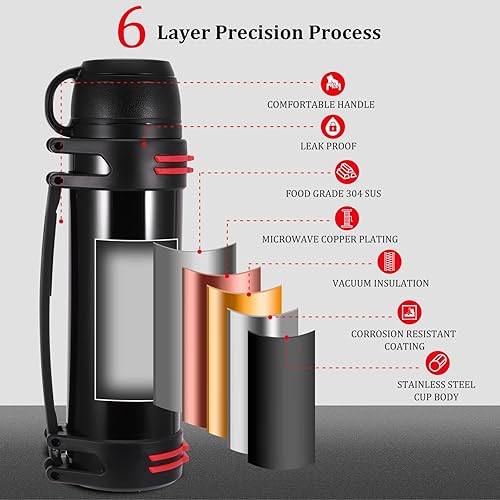 6 Layer Precision Process

COMFORTABLE HANDLE

LEAK PROOF

FOOD GRADE 304 SUS

MICROWAVE COPPER PLATING

VACUUM INSULATION

CORROSION RESISTANT COATING

STAINLESS STEEL CUP BODY