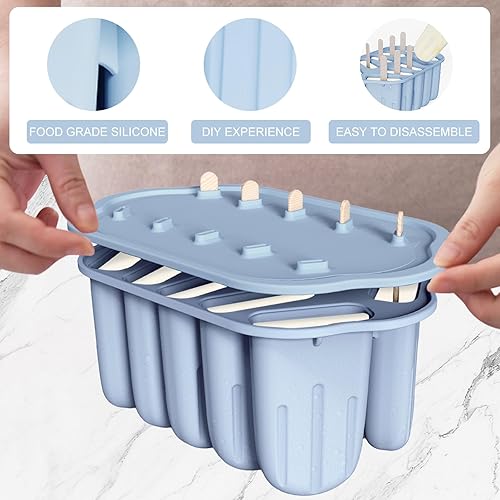 FOOD GRADE SILICONE

DIY EXPERIENCE

EASY TO DISASSEMBLE