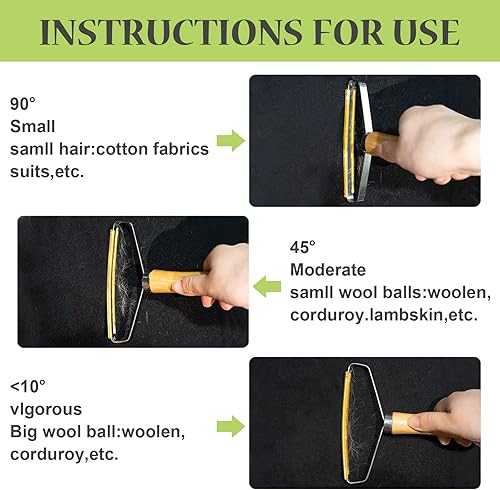 INSTRUCTIONS FOR USE

90°
Small
samll hair:cotton fabrics suits,etc.

45°
Moderate
samll wool balls:woolen, corduroy.lambskin,etc.

<10°
vlgorous
Big wool ball:woolen, corduroy,etc.