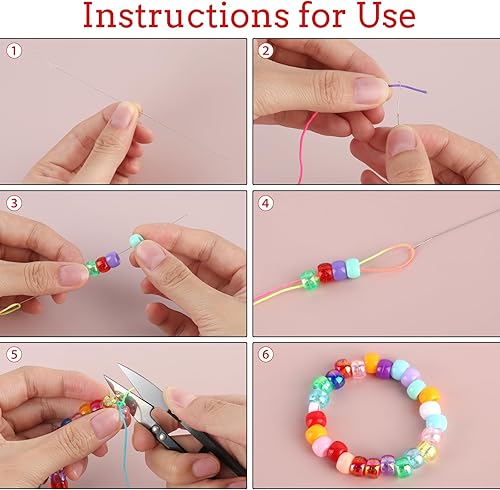 Instructions for Use

①

②

③

④

⑤

⑥