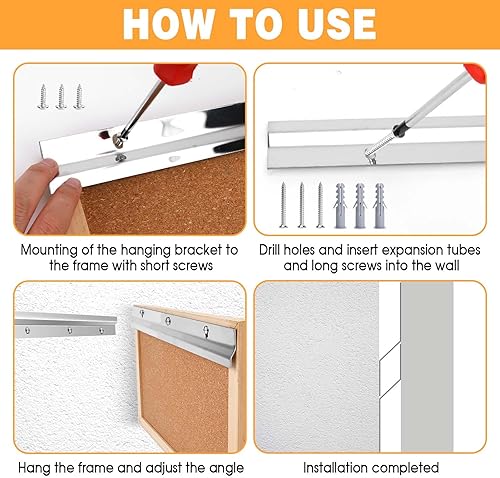 HOW TO USE

Mounting of the hanging bracket to the frame with short screws

Drill holes and insert expansion tubes and long screws into the wall

Hang the frame and adjust the angle

Installation completed