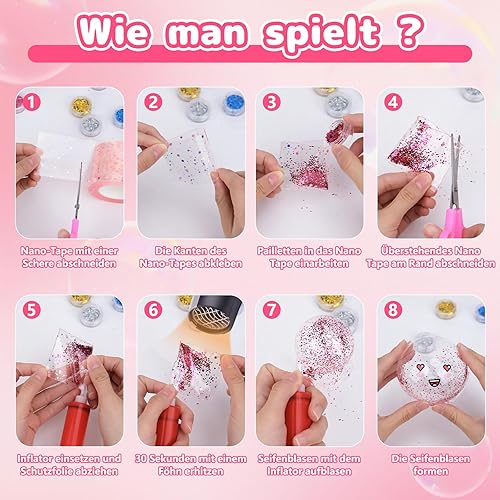 Wie man spielt ?

1

Nano-Tape mit einer Schere abschneiden

2

Die Kanten des Nano-Tapes abkleben

3

Pailletten in das Nano Tape einarbeiten

4

Überstehendes Nano Tape am Rand abschneiden

5

Inflator einsetzen und Schutzfolie abziehen

6

30 Sekunden mit einem Föhn erhitzen

7

Seifenblasen mit dem Inflator aufblasen

8

Die Seifenblasen formen