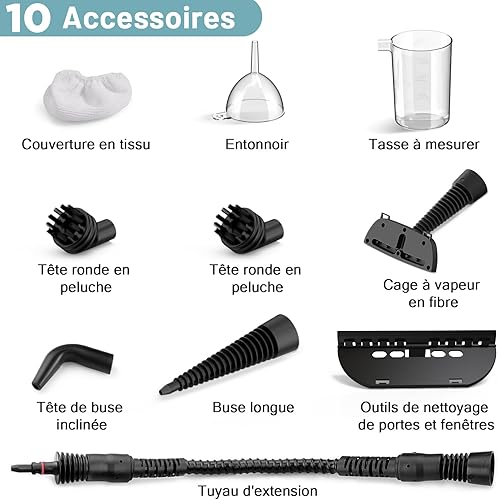 10 Accessoires

Couverture en tissu

Entonnoir

Tasse à mesurer

Tête ronde en peluche

Tête ronde en peluche

Cage à vapeur en fibre

Tête de buse inclinée

Buse longue

Outils de nettoyage de portes et fenêtres

Tuyau d'extension