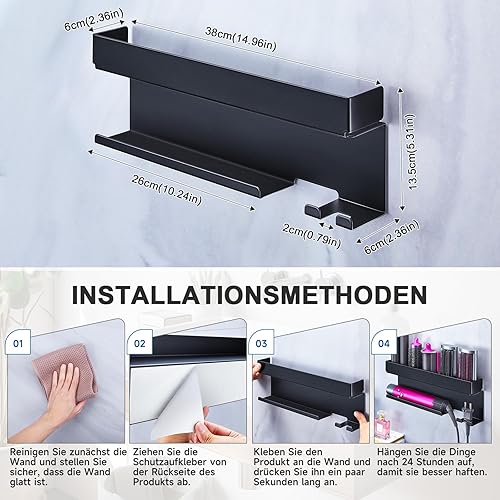 6cm(2.36in)

38cm(14.96in)

13.5cm(5.31in)

26cm(10.24in)

2cm(0.79in)

6cm(2.36in)

INSTALLATIONSMETHODEN

01

Reinigen Sie zunächst die Wand und stellen Sie sicher, dass die Wand glatt ist.

02

Ziehen Sie die Schutzaufkleber von der Rückseite des Produkts ab.

03

Kleben Sie den Produkt an die Wand und drücken Sie ihn ein paar Sekunden lang an.

04

Hängen Sie die Dinge nach 24 Stunden auf, damit sie besser haften.