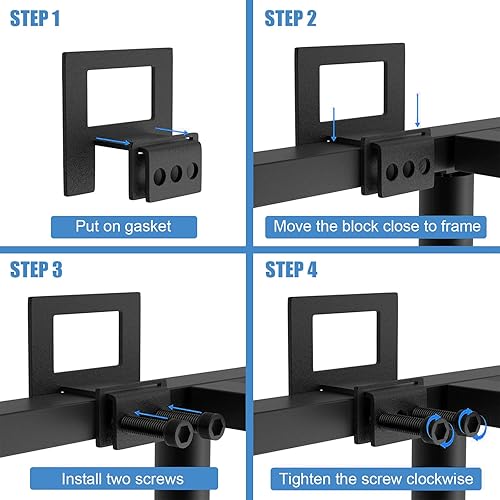 STEP 1

Put on gasket

STEP 2

Move the block close to frame

STEP 3

Install two screws

STEP 4

Tighten the screw clockwise