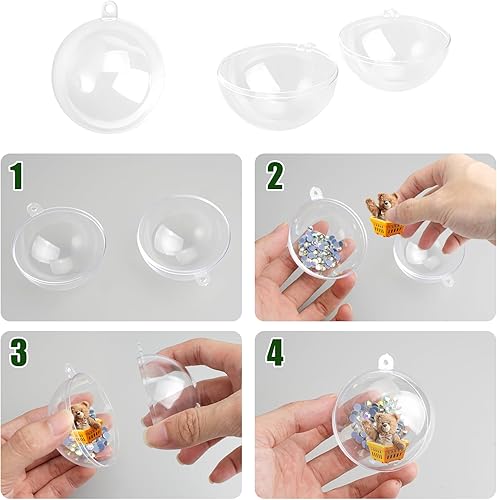 1

2

3

4