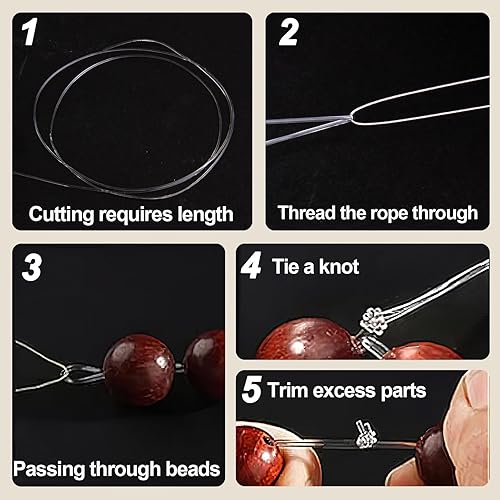 1
Cutting requires length

2
Thread the rope through

3
Passing through beads

4 Tie a knot

5 Trim excess parts