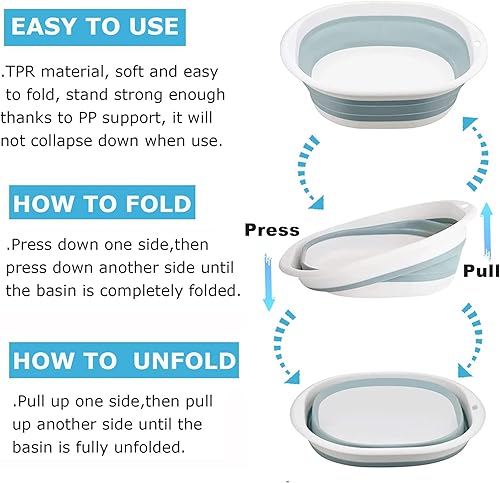 EASY TO USE

.TPR material, soft and easy to fold, stand strong enough thanks to PP support, it will not collapse down when use.

HOW TO FOLD

.Press down one side,then press down another side until the basin is completely folded.

HOW TO UNFOLD

.Pull up one side,then pull up another side until the basin is fully unfolded.

Press

Pull