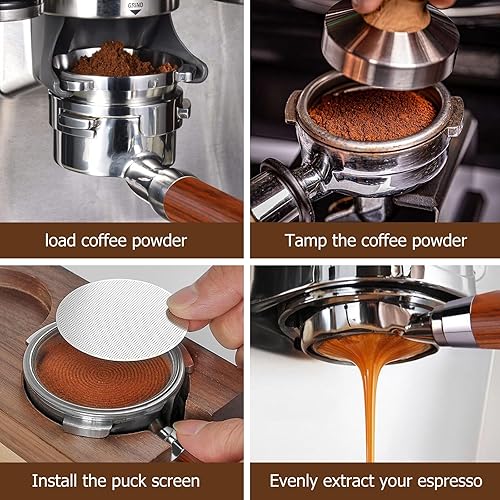 GSINO

load coffee powder

Tamp the coffee powder

Install the puck screen

Evenly extract your espresso