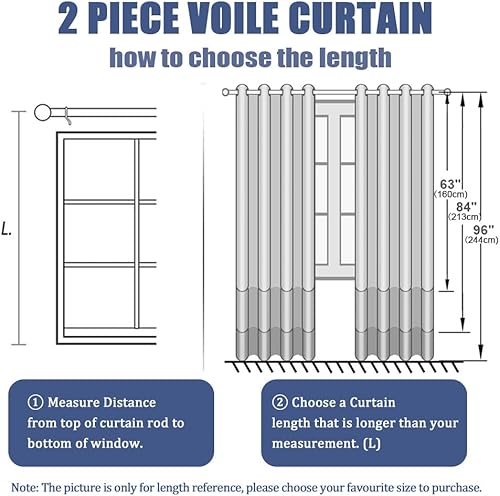 2 PIECE VOILE CURTAIN
how to choose the length

L.

63''
(160cm)
84''
(213cm)
96''
(244cm)

① Measure Distance from top of curtain rod to bottom of window.

② Choose a Curtain length that is longer than your measurement. (L)

Note: The picture is only for length reference, please choose your favourite size to purchase.