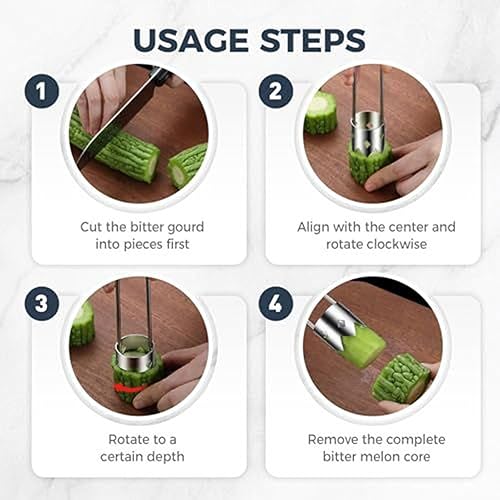 USAGE STEPS

1

Cut the bitter gourd into pieces first

2

Align with the center and rotate clockwise

3

Rotate to a certain depth

4

Remove the complete bitter melon core