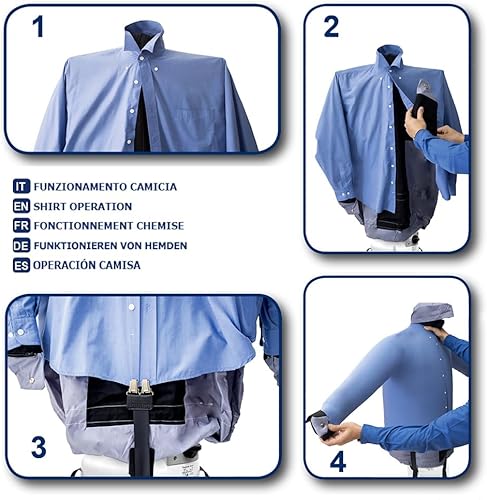 1

2

IT FUNZIONAMENTO CAMICIA
EN SHIRT OPERATION
FR FONCTIONNEMENT CHEMISE
DE FUNKTIONIEREN VON HEMDEN
ES OPERACIÓN CAMISA

3

4